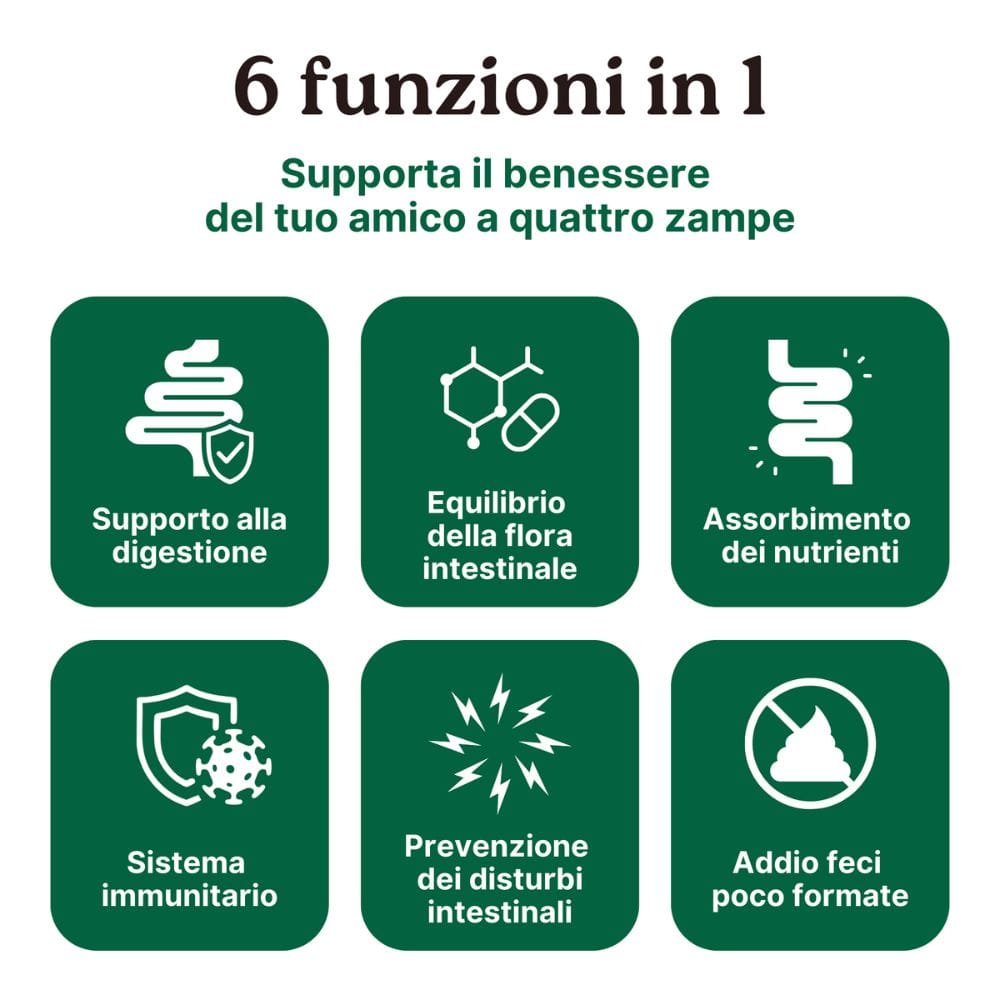 6 funzioni in 1

Supporta il benessere del tuo amico a quattro zampe

Supporto alla digestione

Equilibrio della flora intestinale

Assorbimento dei nutrienti

Sistema immunitario

Prevenzione dei disturbi intestinali

Addio feci poco formate