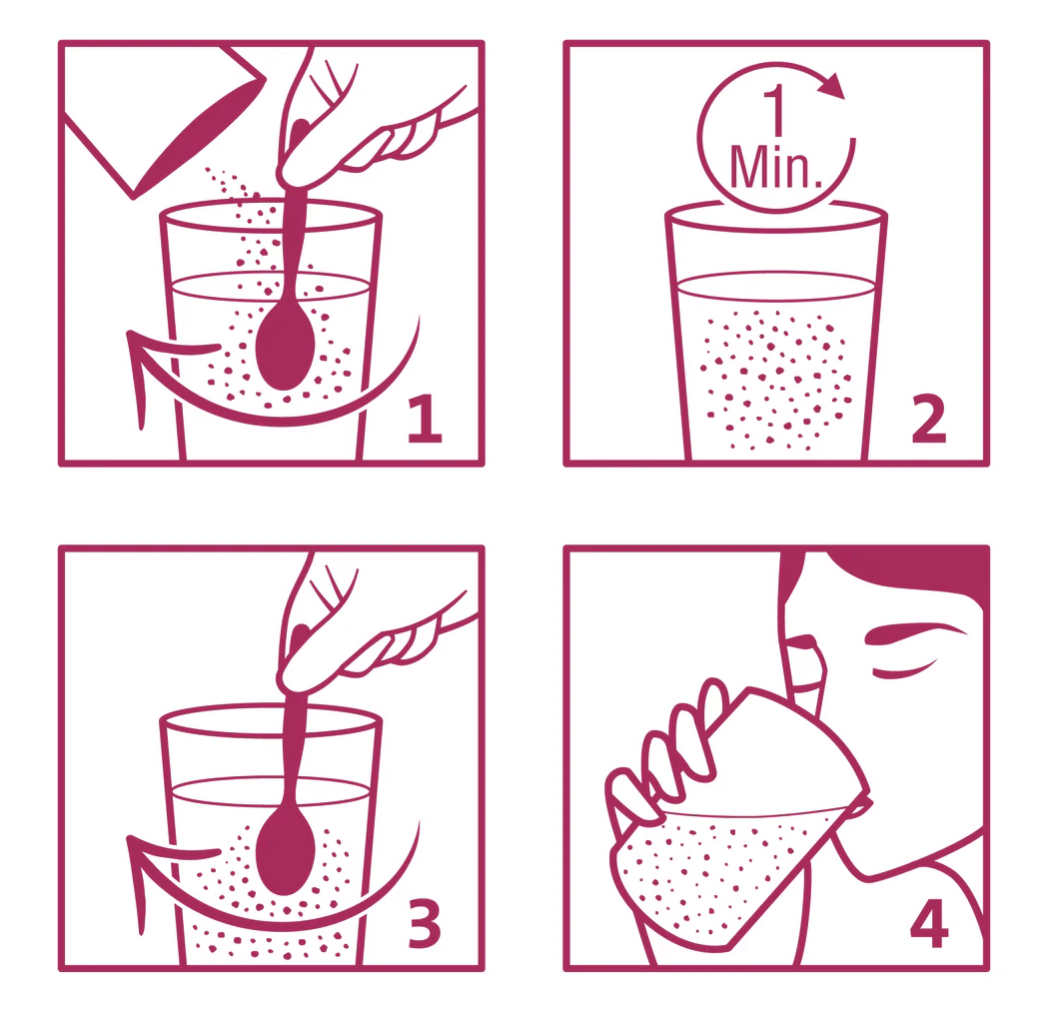 1

1
Min.

2

3

4