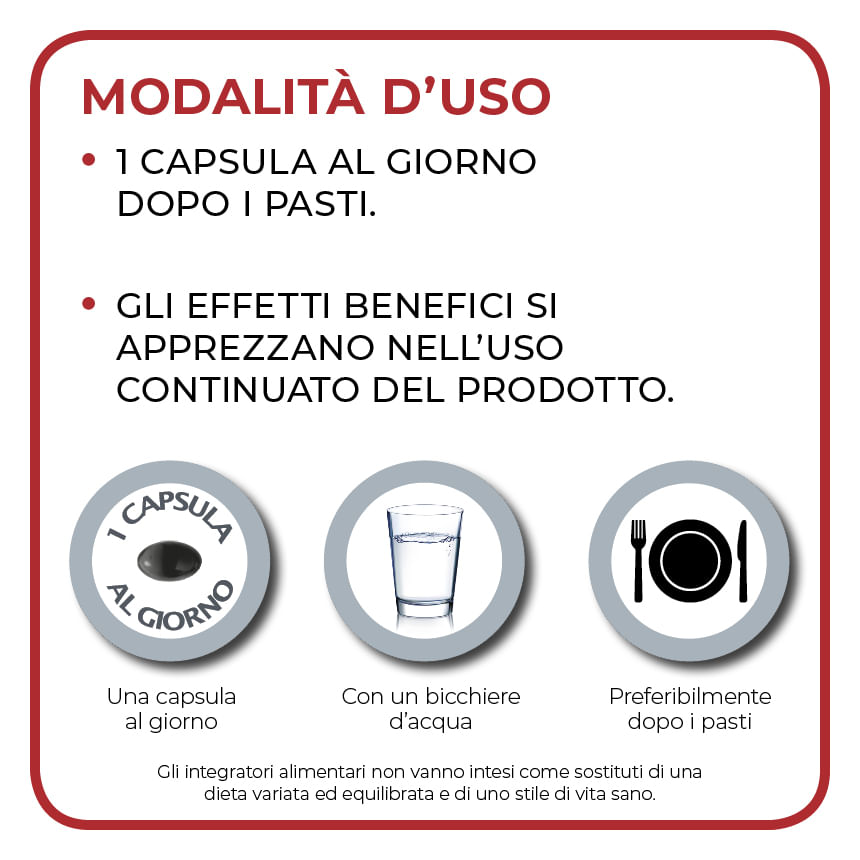 MODALITÀ D'USO

• 1 CAPSULA AL GIORNO DOPO I PASTI.

• GLI EFFETTI BENEFICI SI APPREZZANO NELL'USO CONTINUATO DEL PRODOTTO.

1 CAPSULA AL GIORNO

Una capsula al giorno

Con un bicchiere d'acqua

Preferibilmente dopo i pasti

Gli integratori alimentari non vanno intesi come sostituti di una dieta variata ed equilibrata e di uno stile di vita sano.