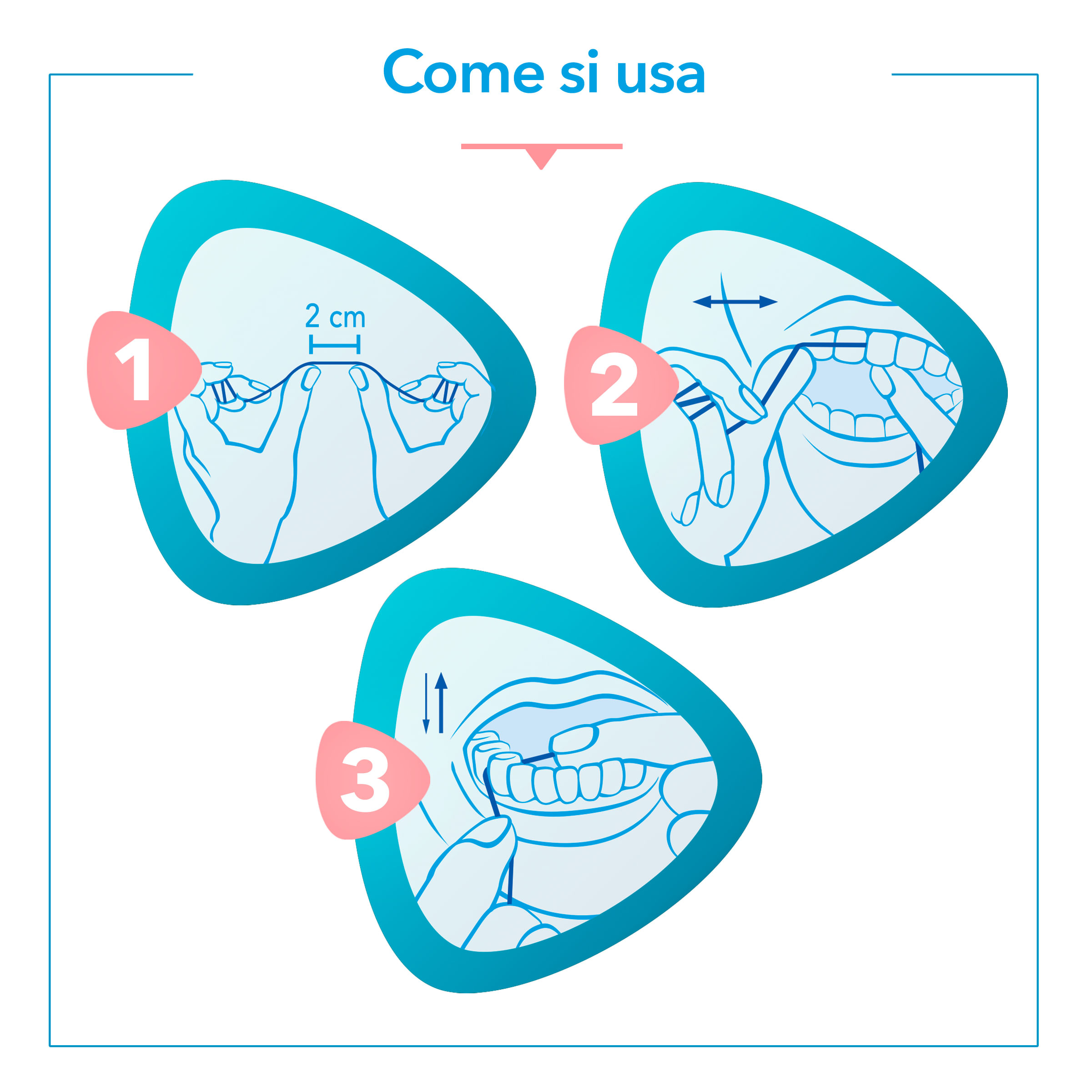 Come si usa

1

2 cm

2

3