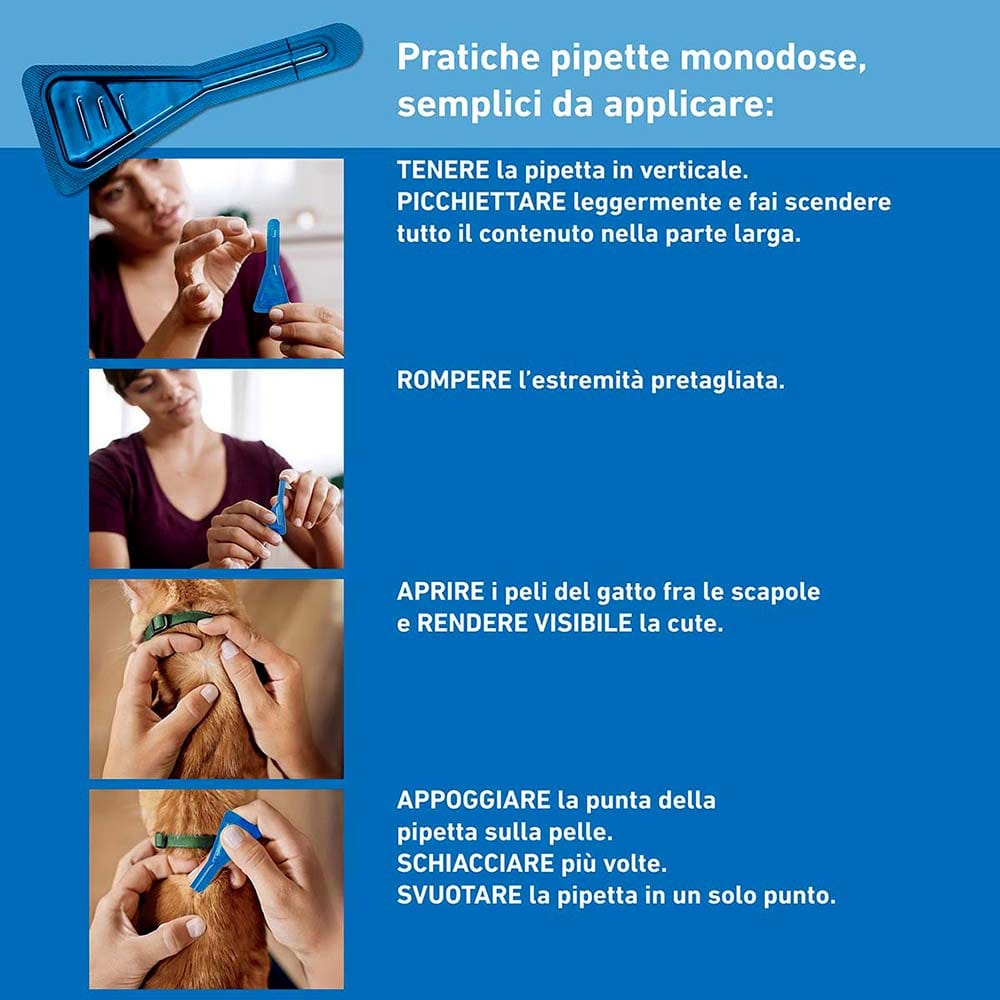 Pratiche pipette monodose, semplici da applicare:

TENERE la pipetta in verticale. PICCHIETTARE leggermente e fai scendere tutto il contenuto nella parte larga.

ROMPERE l'estremità pretagliata.

APRIRE i peli del gatto fra le scapole e RENDERE VISIBILE la cute.

APPOGGIARE la punta della pipetta sulla pelle. SCHIACCIARE più volte. SVUOTARE la pipetta in un solo punto.